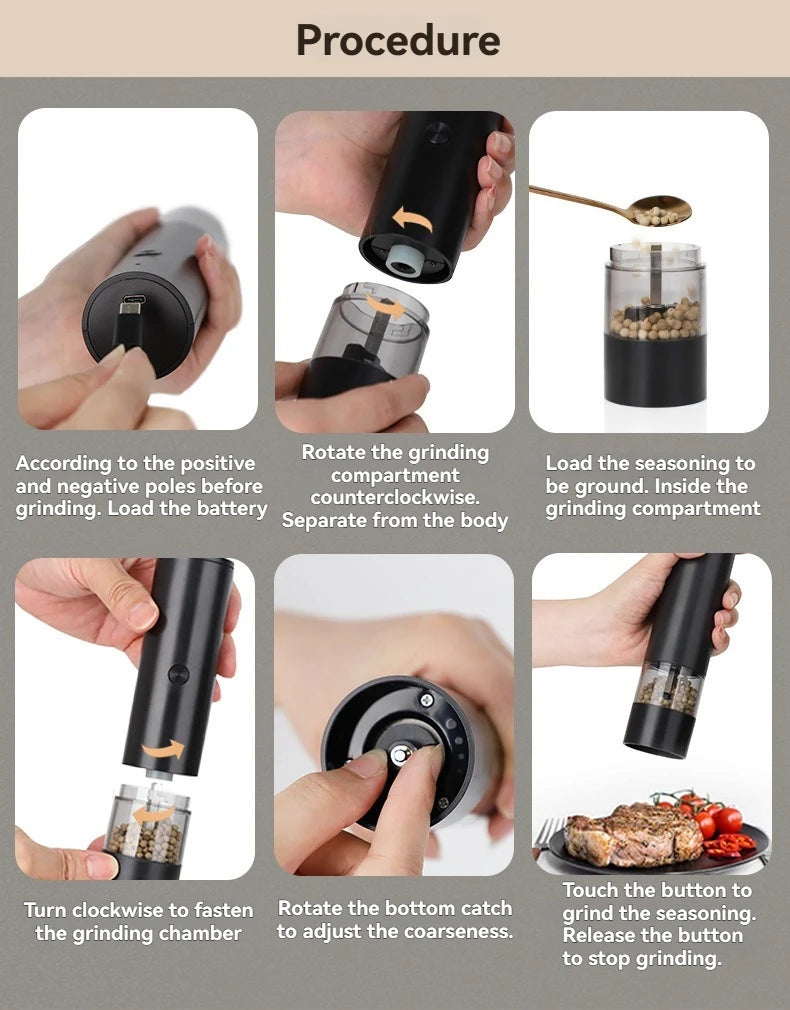 Procedure

According to the positive and negative poles before grinding. Load the battery

Rotate the grinding compartment counterclockwise. Separate from the body

Load the seasoning to be ground. Inside the grinding compartment

Turn clockwise to fasten the grinding chamber

Rotate the bottom catch to adjust the coarseness.

Touch the button to grind the seasoning. Release the button to stop grinding.